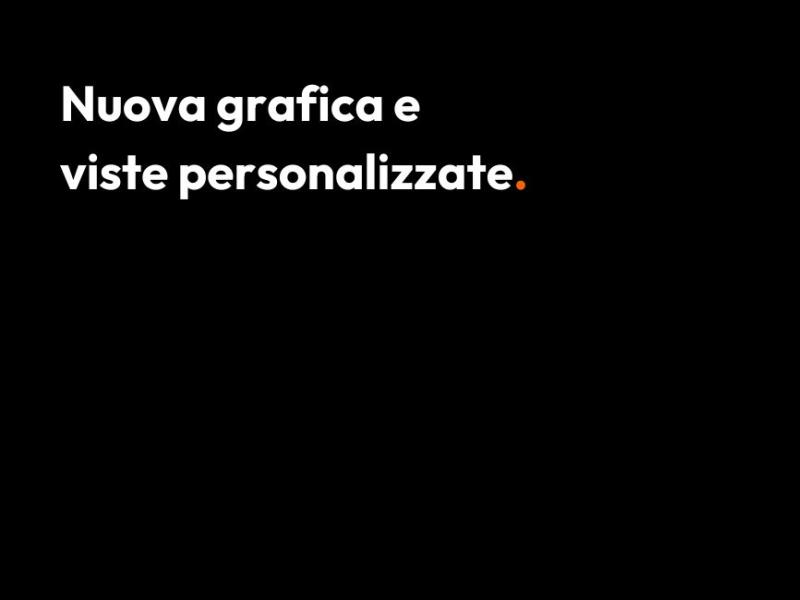 Nuova grafica e
viste personalizzate.